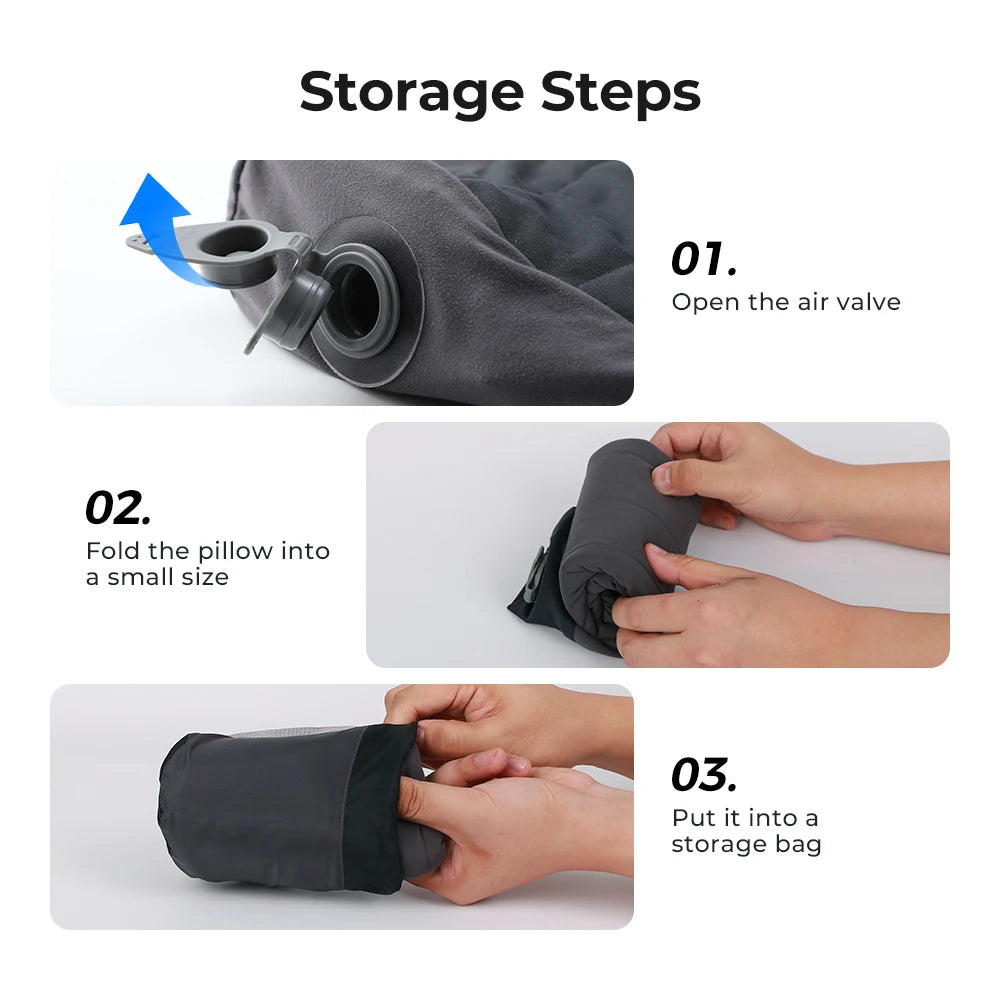 Storage Steps

01.
Open the air valve

02.
Fold the pillow into a small size

03.
Put it into a storage bag