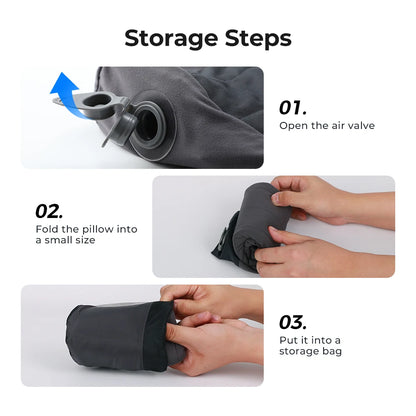 Storage Steps

01.
Open the air valve

02.
Fold the pillow into a small size

03.
Put it into a storage bag