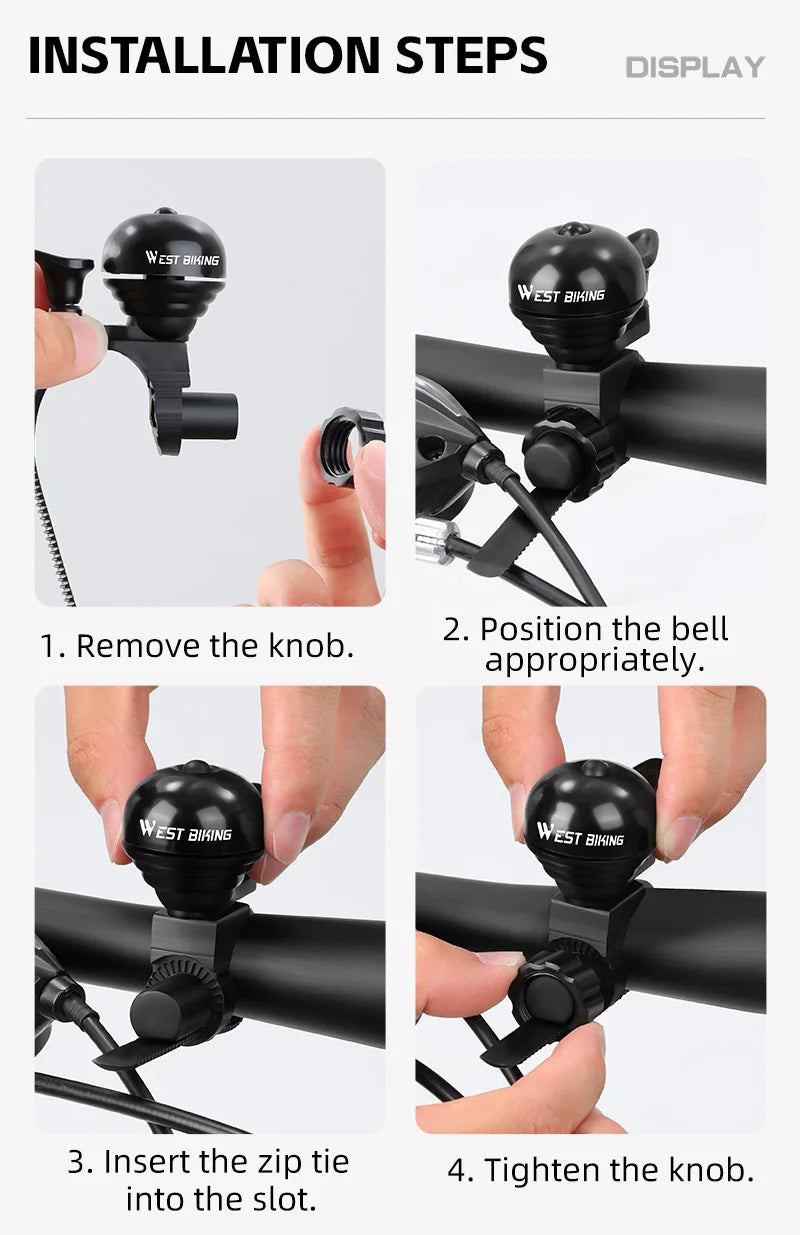 INSTALLATION STEPS

DISPLAY

WEST BIKING

1. Remove the knob.

WEST BIKING

2. Position the bell appropriately.

WEST BIKING

3. Insert the zip tie into the slot.

WEST BIKING

4. Tighten the knob.