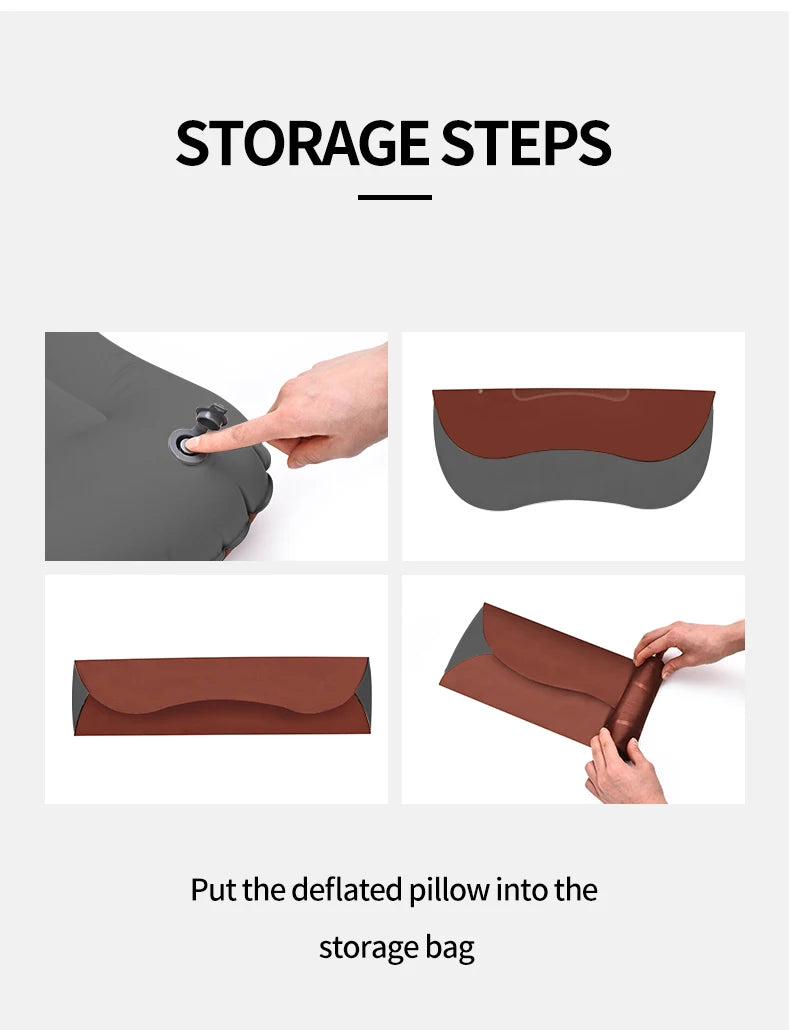 STORAGE STEPS

Put the deflated pillow into the storage bag