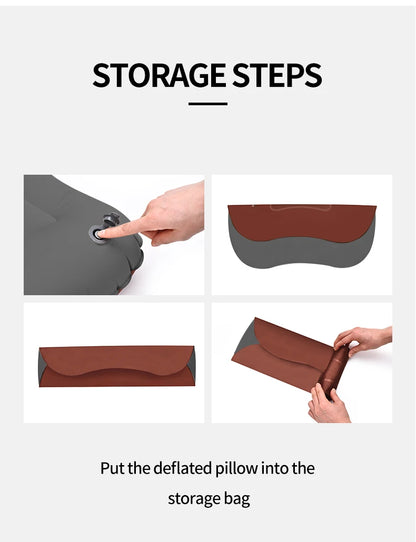 STORAGE STEPS

Put the deflated pillow into the storage bag