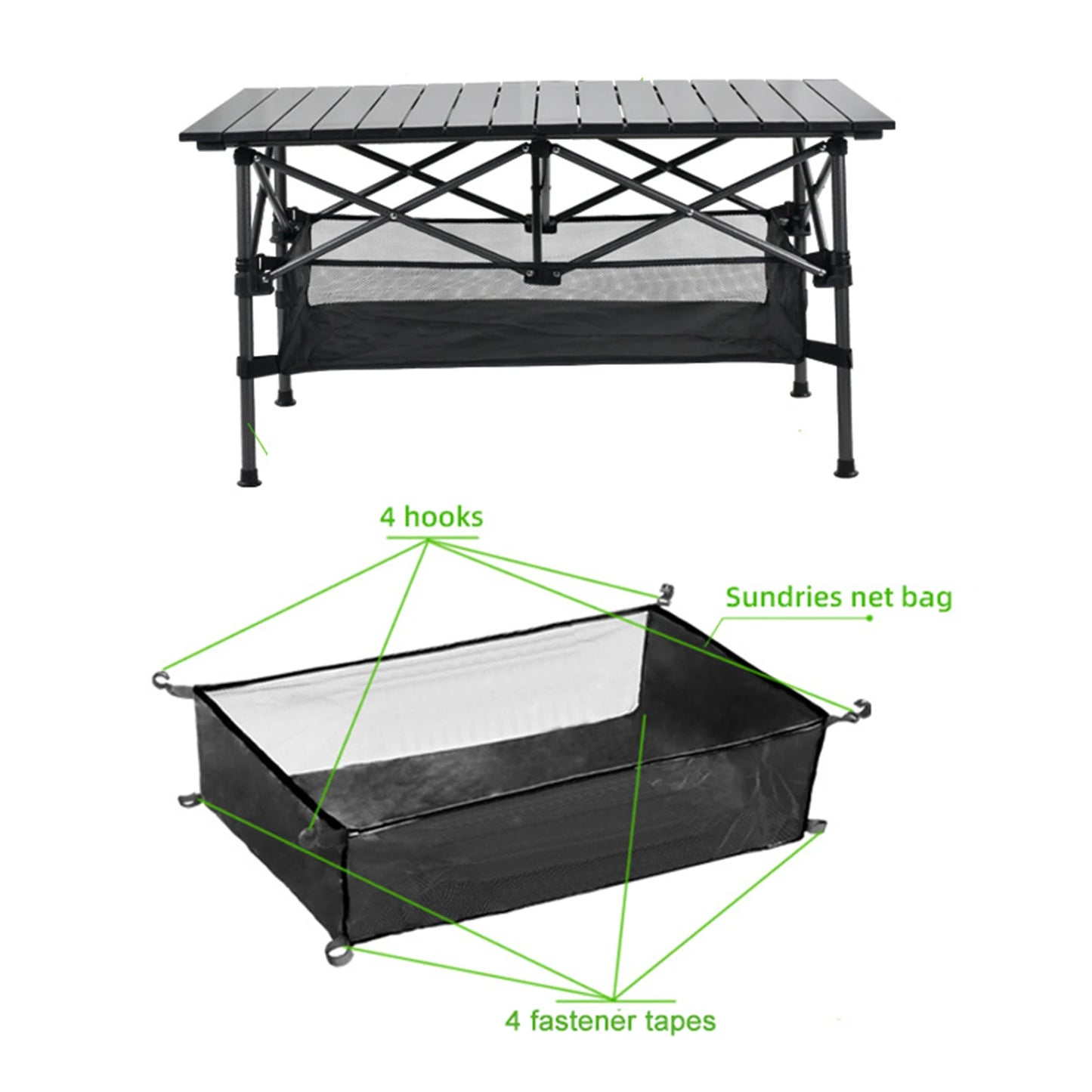 4 hooks

Sundries net bag

4 fastener tapes