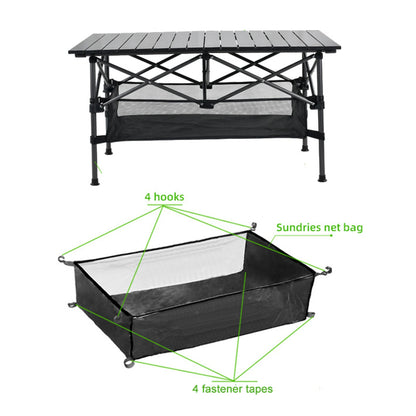 4 hooks

Sundries net bag

4 fastener tapes